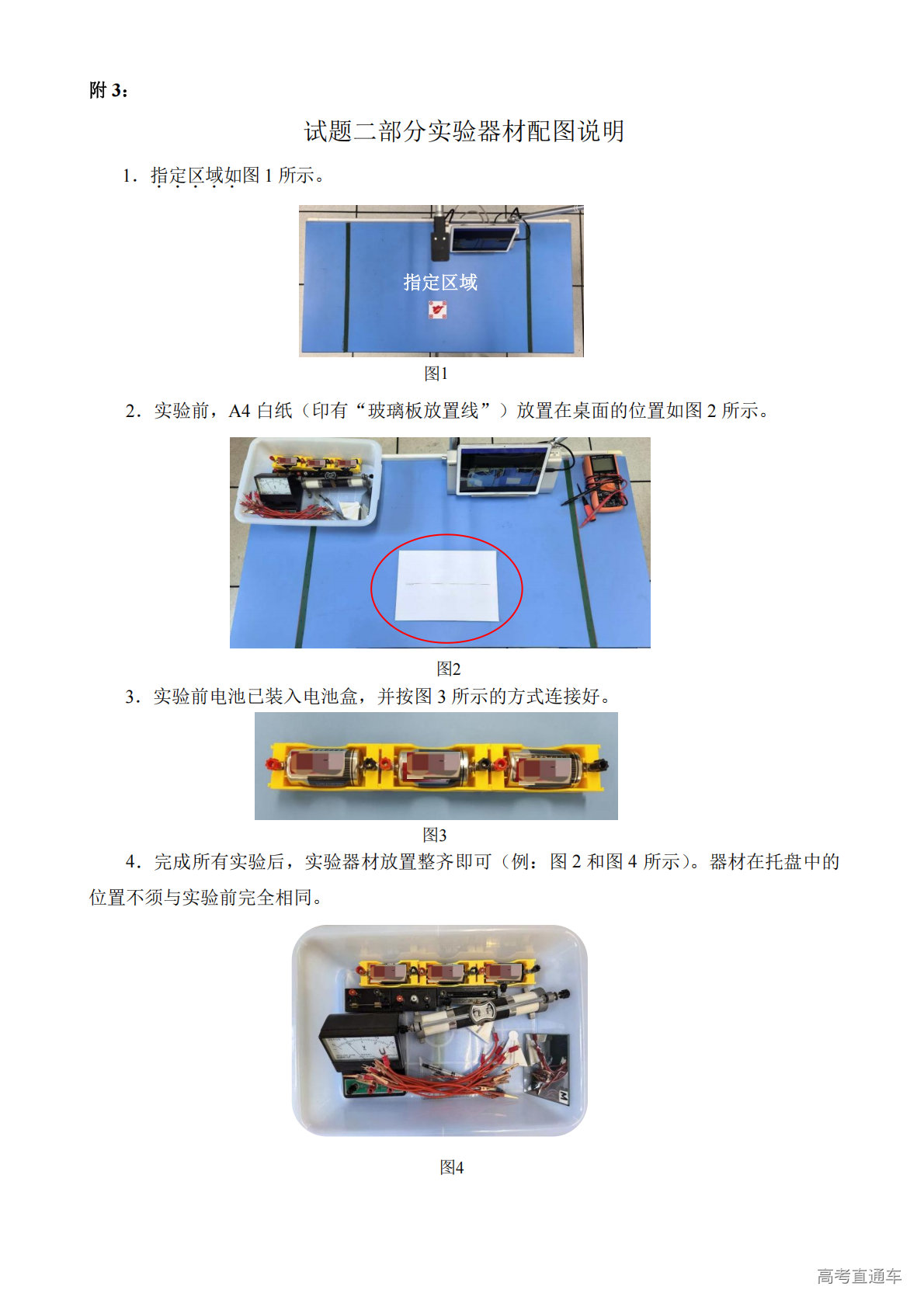 附 3：

试题二部分实验器材配图说明

1．指定区域如图 1 所示。

指定区域

图1

2．实验前，A4 白纸（印有“玻璃板放置线”）放置在桌面的位置如图 2 所示。

图2

3．实验前电池已装入电池盒，并按图 3 所示的方式连接好。

图3

4．完成所有实验后，实验器材放置整齐即可（例：图 2 和图 4 所示）。器材在托盘中的位置不须与实验前完全相同。

图4

高考直通车