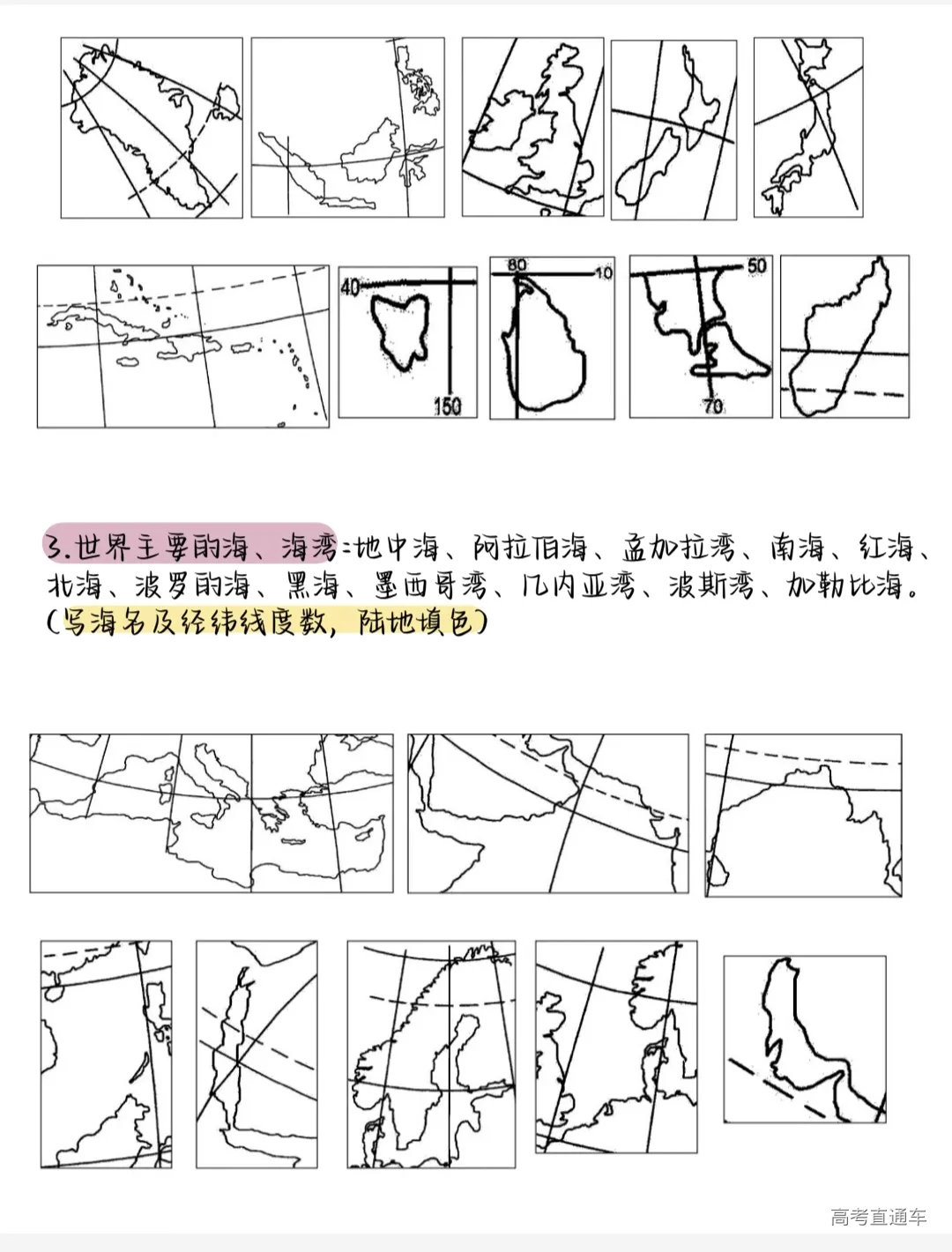 40

150

80

10

50

70

3.世界主要的海、海湾:地中海、阿拉伯海、孟加拉湾、南海、红海、北海、波罗的海、黑海、墨西哥湾、几内亚湾、波斯湾、加勒比海。(写海名及经纬线度数，陆地填色)

高考直通车